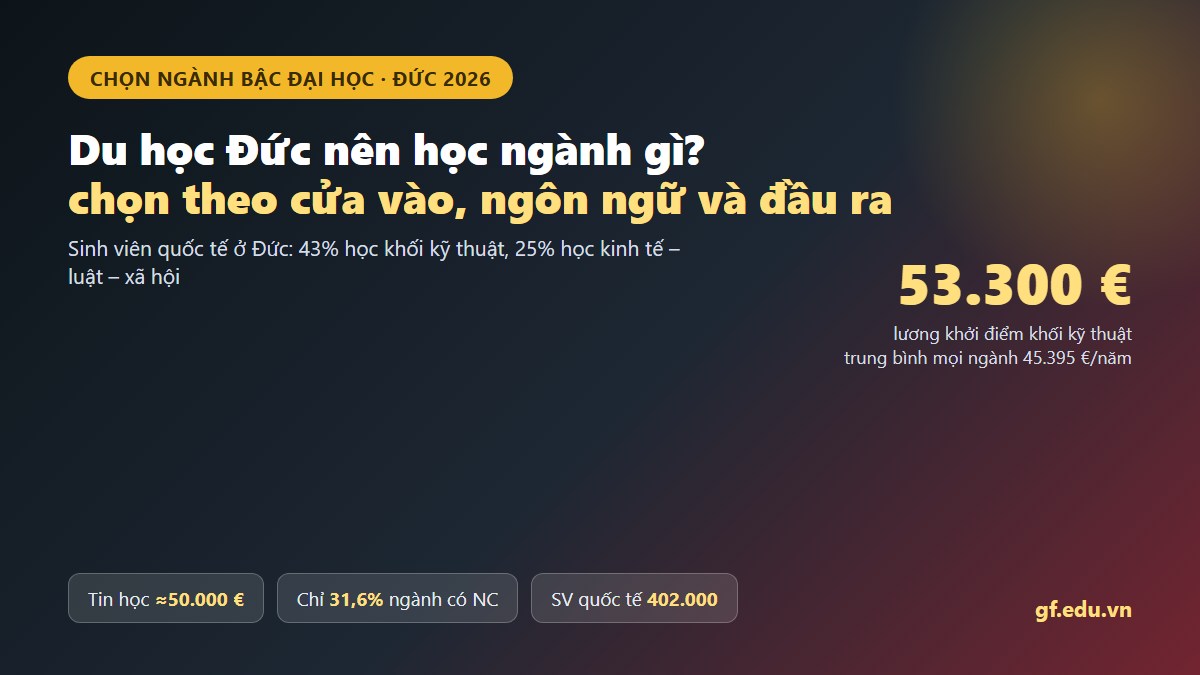 CHỌN NGÀNH BẬC ĐẠI HỌC · ĐỨC 2026

Du học Đức nên học ngành gì?
chọn theo cửa vào, ngôn ngữ và đầu ra

Sinh viên quốc tế ở Đức: 43% học khối kỹ thuật, 25% học kinh tế – luật – xã hội

53.300 €

lương khởi điểm khối kỹ thuật
trung bình mọi ngành 45.395 €/năm

Tin học ≈50.000 €

Chỉ 31,6% ngành có NC

SV quốc tế 402.000

gf.edu.vn