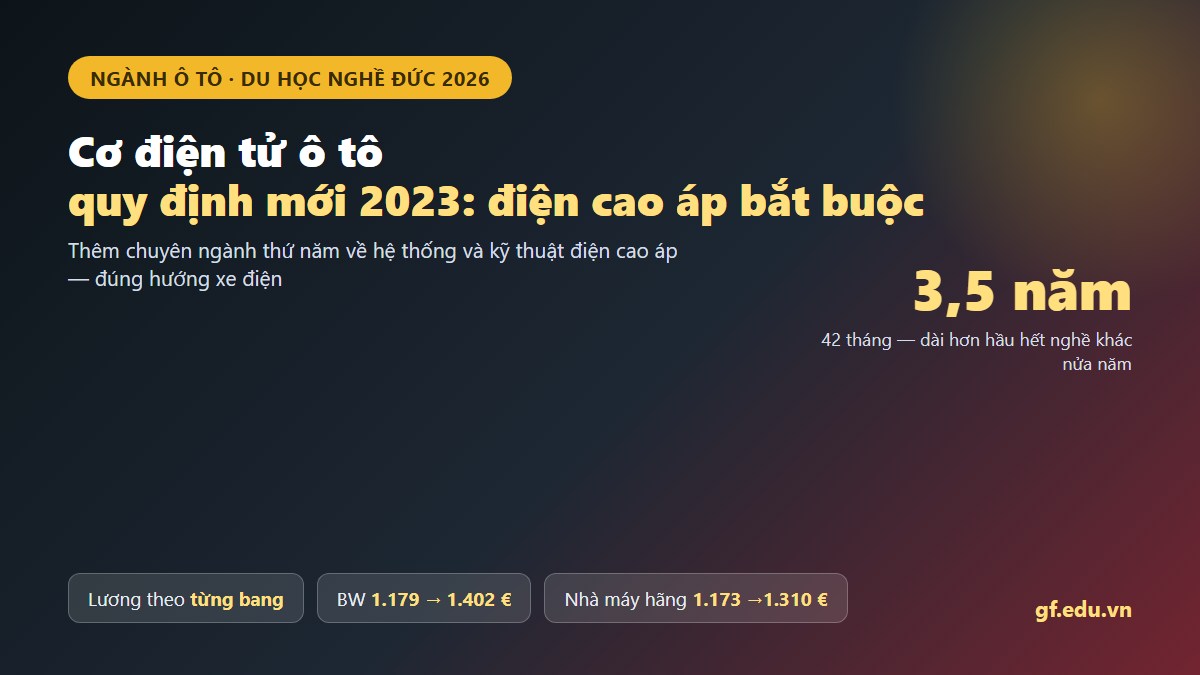 NGÀNH Ô TÔ · DU HỌC NGHỀ ĐỨC 2026

Cơ điện tử ô tô
quy định mới 2023: điện cao áp bắt buộc

Thêm chuyên ngành thứ năm về hệ thống và kỹ thuật điện cao áp — đúng hướng xe điện

3,5 năm

42 tháng — dài hơn hầu hết nghề khác nửa năm

Lương theo từng bang

BW 1.179 → 1.402 €

Nhà máy hãng 1.173 →1.310 €

gf.edu.vn