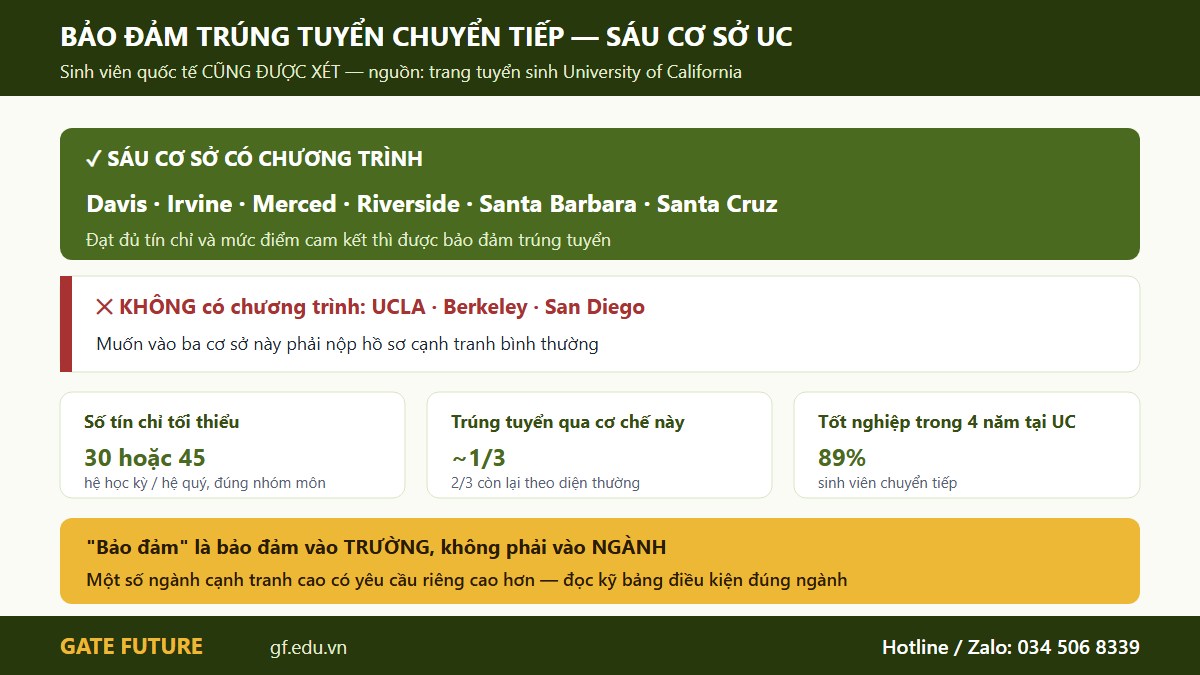 BẢO ĐẢM TRÚNG TUYỂN CHUYỂN TIẾP — SÁU CƠ SỞ UC

Sinh viên quốc tế CŨNG ĐƯỢC XÉT — nguồn: trang tuyển sinh University of California

✓ SÁU CƠ SỞ CÓ CHƯƠNG TRÌNH

Davis · Irvine · Merced · Riverside · Santa Barbara · Santa Cruz

Đạt đủ tín chỉ và mức điểm cam kết thì được bảo đảm trúng tuyển

✕ KHÔNG có chương trình: UCLA · Berkeley · San Diego

Muốn vào ba cơ sở này phải nộp hồ sơ cạnh tranh bình thường

Số tín chỉ tối thiểu

30 hoặc 45

hệ học kỳ / hệ quý, đúng nhóm môn

Trúng tuyển qua cơ chế này

~1/3

2/3 còn lại theo diện thường

Tốt nghiệp trong 4 năm tại UC

89%

sinh viên chuyển tiếp

"Bảo đảm" là bảo đảm vào TRƯỜNG, không phải vào NGÀNH

Một số ngành cạnh tranh cao có yêu cầu riêng cao hơn — đọc kỹ bảng điều kiện đúng ngành

GATE FUTURE

gf.edu.vn

Hotline / Zalo: 034 506 8339