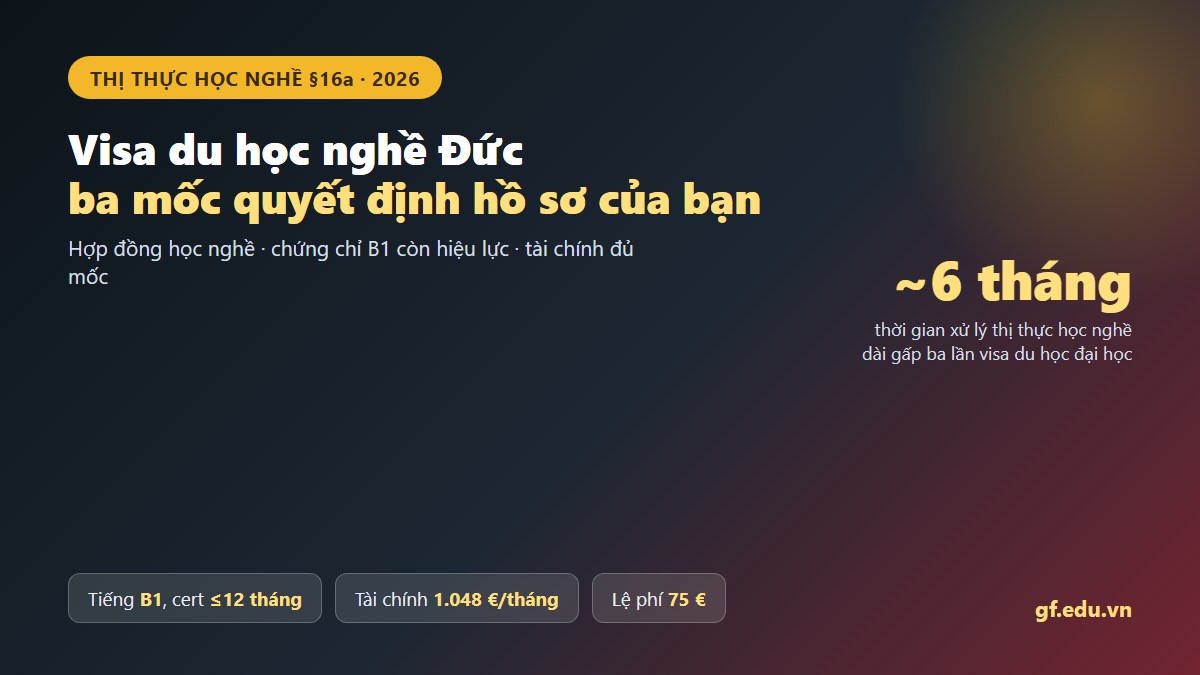 THỊ THỰC HỌC NGHỀ §16a · 2026

Visa du học nghề Đức
ba mốc quyết định hồ sơ của bạn

Hợp đồng học nghề · chứng chỉ B1 còn hiệu lực · tài chính đủ mốc

~6 tháng

thời gian xử lý thị thực học nghề dài gấp ba lần visa du học đại học

Tiếng B1, cert ≤12 tháng

Tài chính 1.048 €/tháng

Lệ phí 75 €

gf.edu.vn