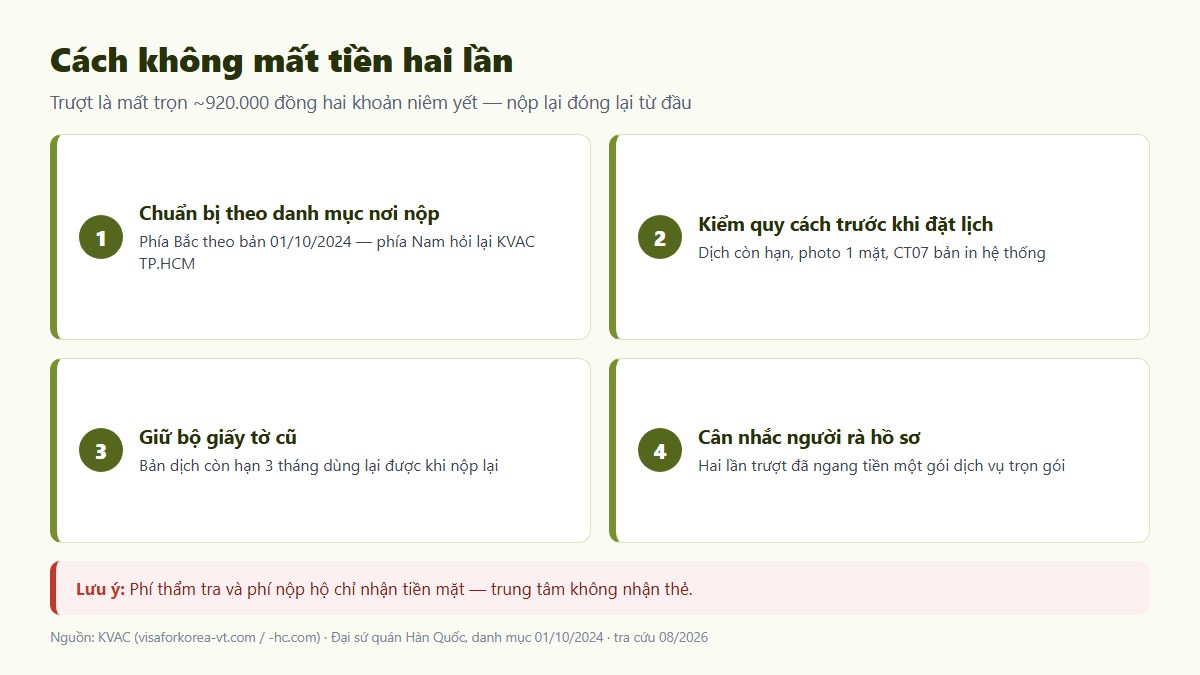 Cách không mất tiền hai lần

Trượt là mất trọn ~920.000 đồng hai khoản niêm yết — nộp lại đóng lại từ đầu

1

Chuẩn bị theo danh mục nơi nộp

Phía Bắc theo bản 01/10/2024 — phía Nam hỏi lại KVAC TP.HCM

2

Kiểm quy cách trước khi đặt lịch

Dịch còn hạn, photo 1 mặt, CT07 bản in hệ thống

3

Giữ bộ giấy tờ cũ

Bản dịch còn hạn 3 tháng dùng lại được khi nộp lại

4

Cân nhắc người rà hồ sơ

Hai lần trượt đã ngang tiền một gói dịch vụ trọn gói

Lưu ý: Phí thẩm tra và phí nộp hộ chỉ nhận tiền mặt — trung tâm không nhận thẻ.

Nguồn: KVAC (visaforkorea-vt.com / -hc.com) · Đại sứ quán Hàn Quốc, danh mục 01/10/2024 · tra cứu 08/2026